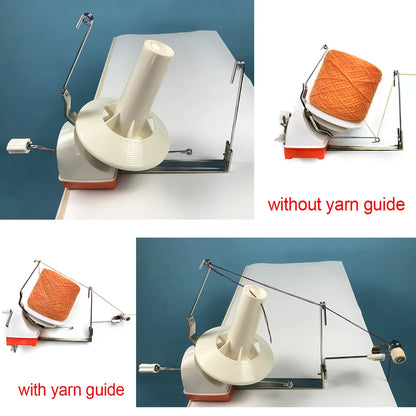 without yarn guide

with yarn guide