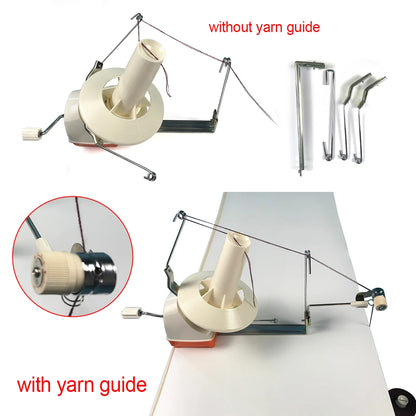 without yarn guide

with yarn guide